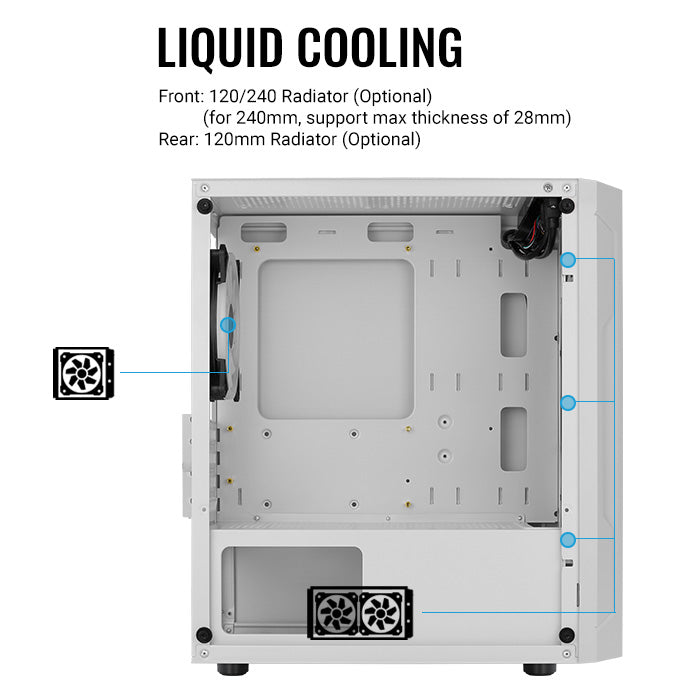 LIQUID COOLING

Front: 120/240 Radiator (Optional)
(for 240mm, support max thickness of 28mm)
Rear: 120mm Radiator (Optional)