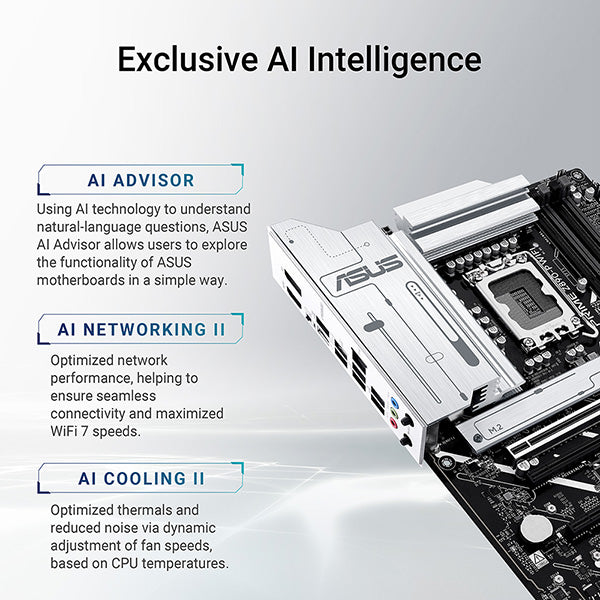 Exclusive AI Intelligence

AI ADVISOR

Using AI technology to understand natural-language questions, ASUS AI Advisor allows users to explore the functionality of ASUS motherboards in a simple way.

AI NETWORKING II

Optimized network performance, helping to ensure seamless connectivity and maximized WiFi 7 speeds.

AI COOLING II

Optimized thermals and reduced noise via dynamic adjustment of fan speeds, based on CPU temperatures.

ASUS

PRIME Z890-P WIFI

M.2