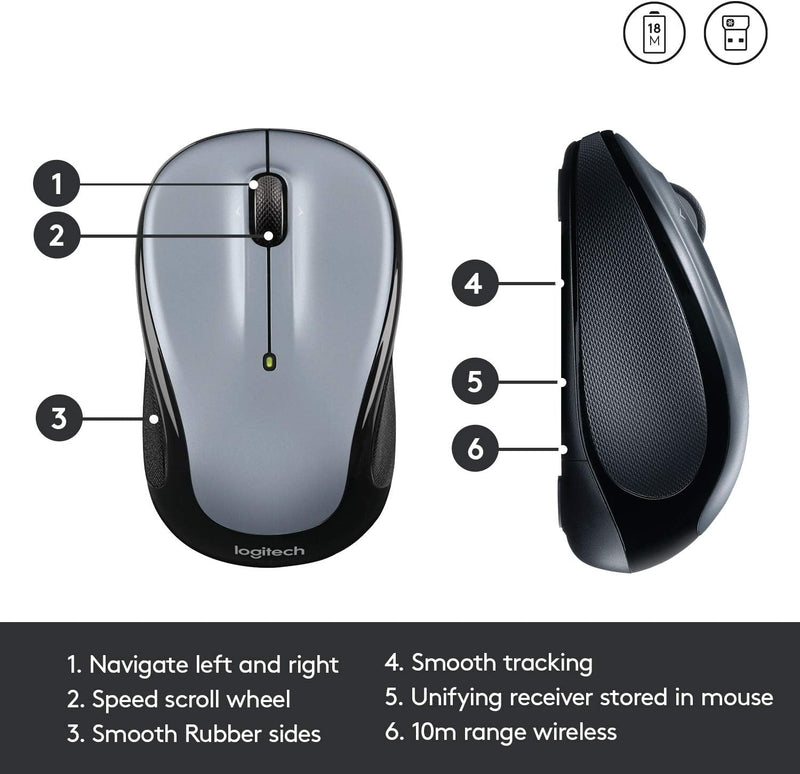 18 M

1
2
3
4
5
6

logitech

1. Navigate left and right
2. Speed scroll wheel
3. Smooth Rubber sides

4. Smooth tracking
5. Unifying receiver stored in mouse
6. 10m range wireless