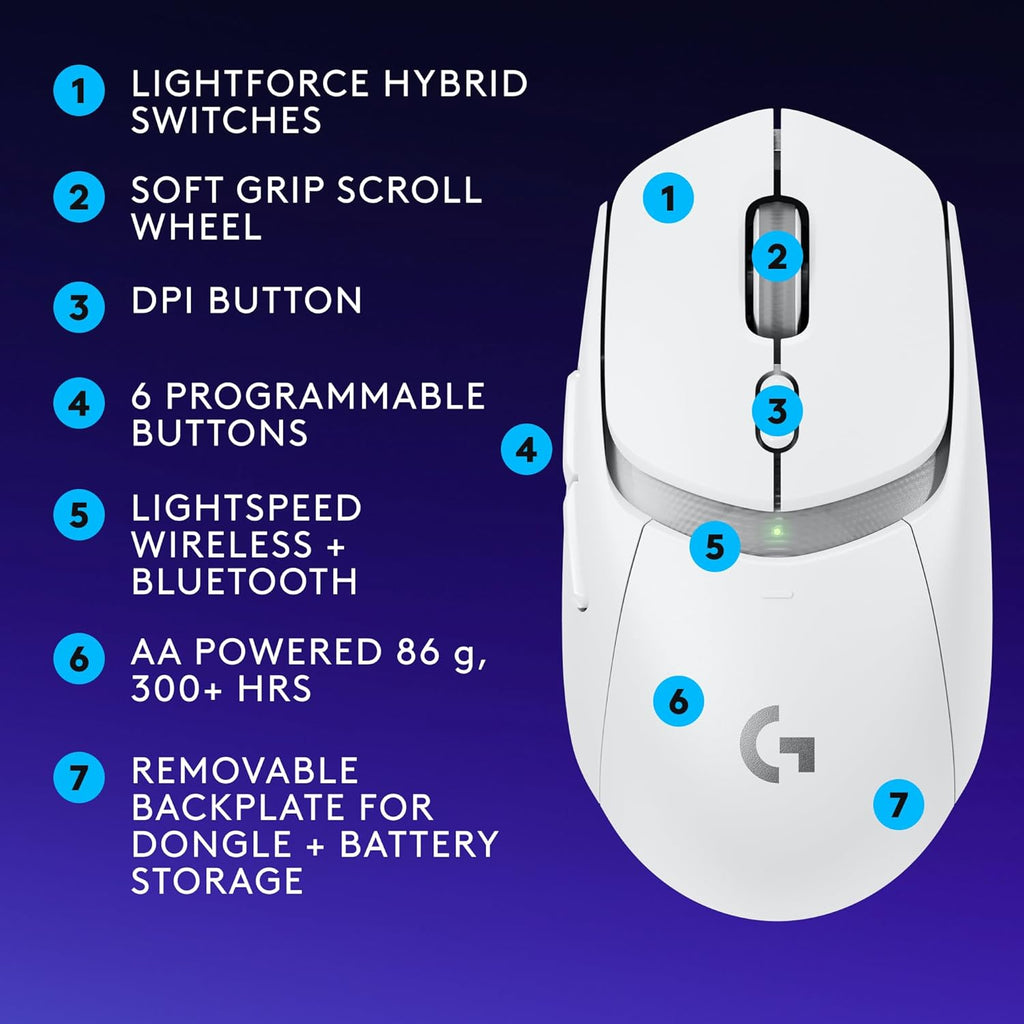 1 LIGHTFORCE HYBRID SWITCHES

2 SOFT GRIP SCROLL WHEEL

3 DPI BUTTON

4 6 PROGRAMMABLE BUTTONS

5 LIGHTSPEED WIRELESS + BLUETOOTH

6 AA POWERED 86 g, 300+ HRS

7 REMOVABLE BACKPLATE FOR DONGLE + BATTERY STORAGE

1
2
3
4
5
6
G
7