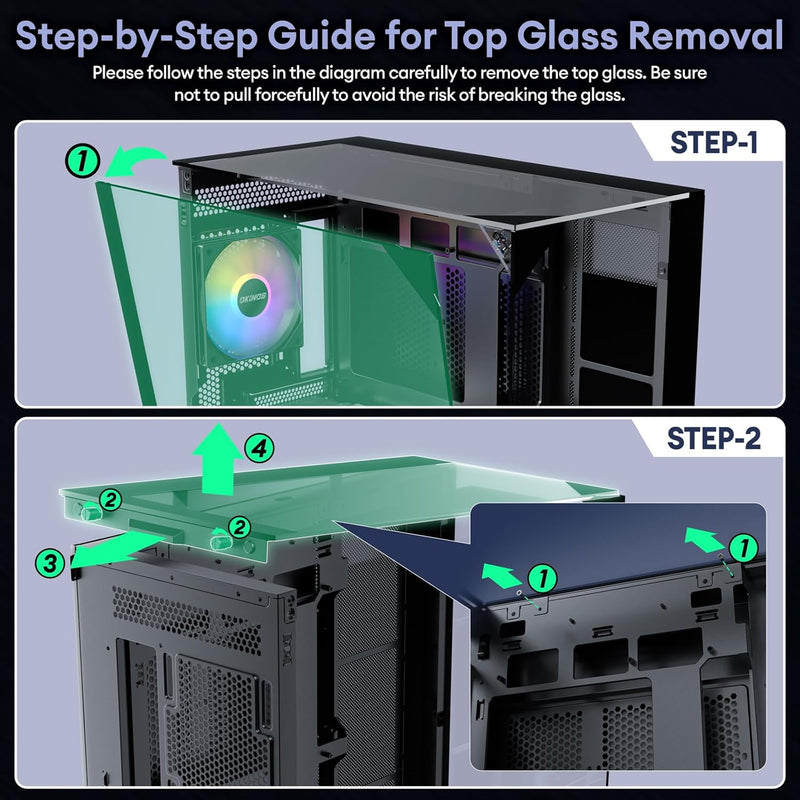 Step-by-Step Guide for Top Glass Removal

Please follow the steps in the diagram carefully to remove the top glass. Be sure not to pull forcefully to avoid the risk of breaking the glass.

STEP-1

1

OKINOS

STEP-2

4

2

2

3

1

1