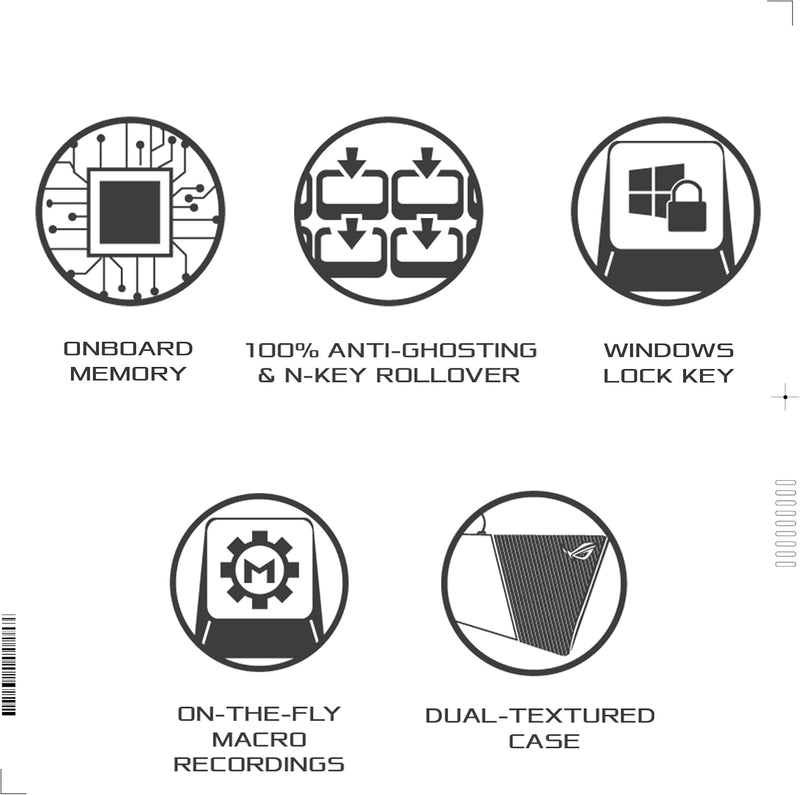 ONBOARD MEMORY

100% ANTI-GHOSTING & N-KEY ROLLOVER

WINDOWS LOCK KEY

M

ON-THE-FLY MACRO RECORDINGS

DUAL-TEXTURED CASE